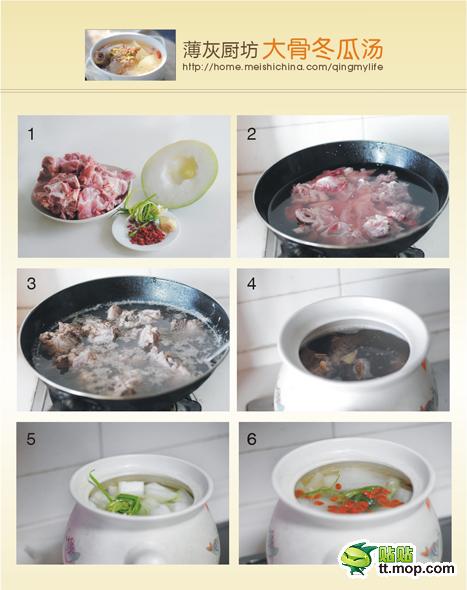 薄灰厨坊 大骨冬瓜汤
http://home.meishichina.com/qingmylife

1

2

3

4

5

6

贴贴
tt.mop.com